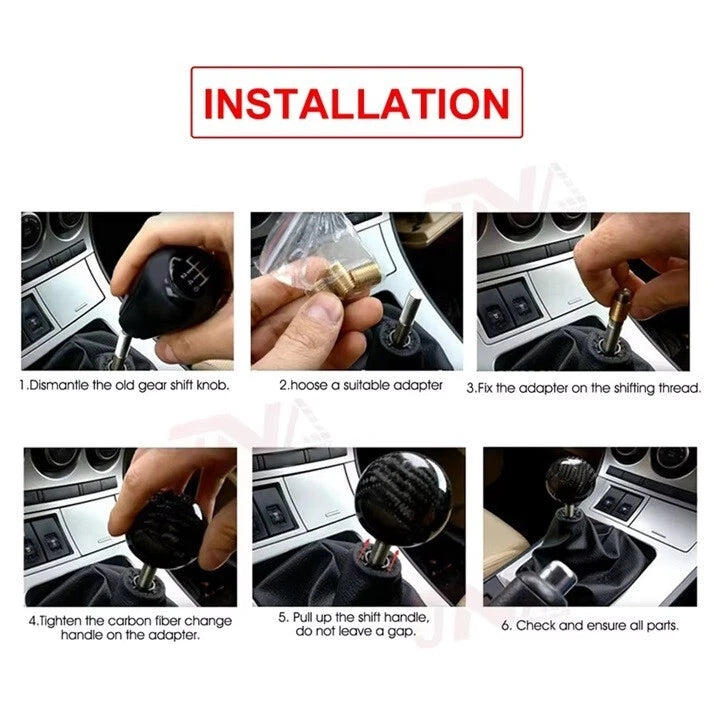 INSTALLATION

1.Dismantle the old gear shift knob.

2.hoose a suitable adapter

3.Fix the adapter on the shifting thread.

4.Tighten the carbon fiber change handle on the adapter.

5. Pull up the shift handle, do not leave a gap.

6. Check and ensure all parts.