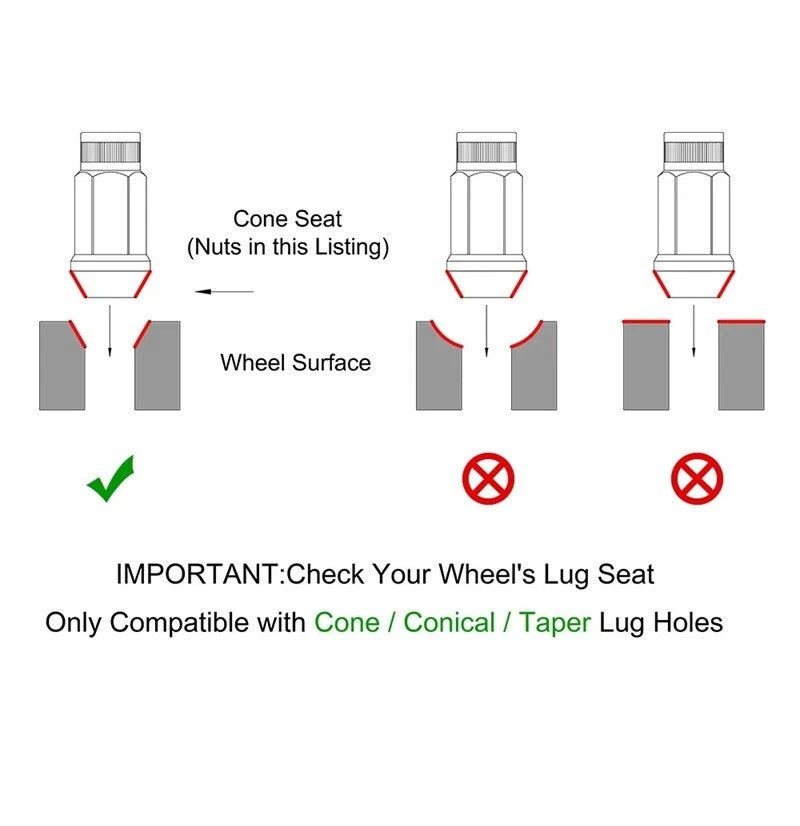 Cone Seat
(Nuts in this Listing)

Wheel Surface

IMPORTANT:Check Your Wheel's Lug Seat

Only Compatible with Cone / Conical / Taper Lug Holes