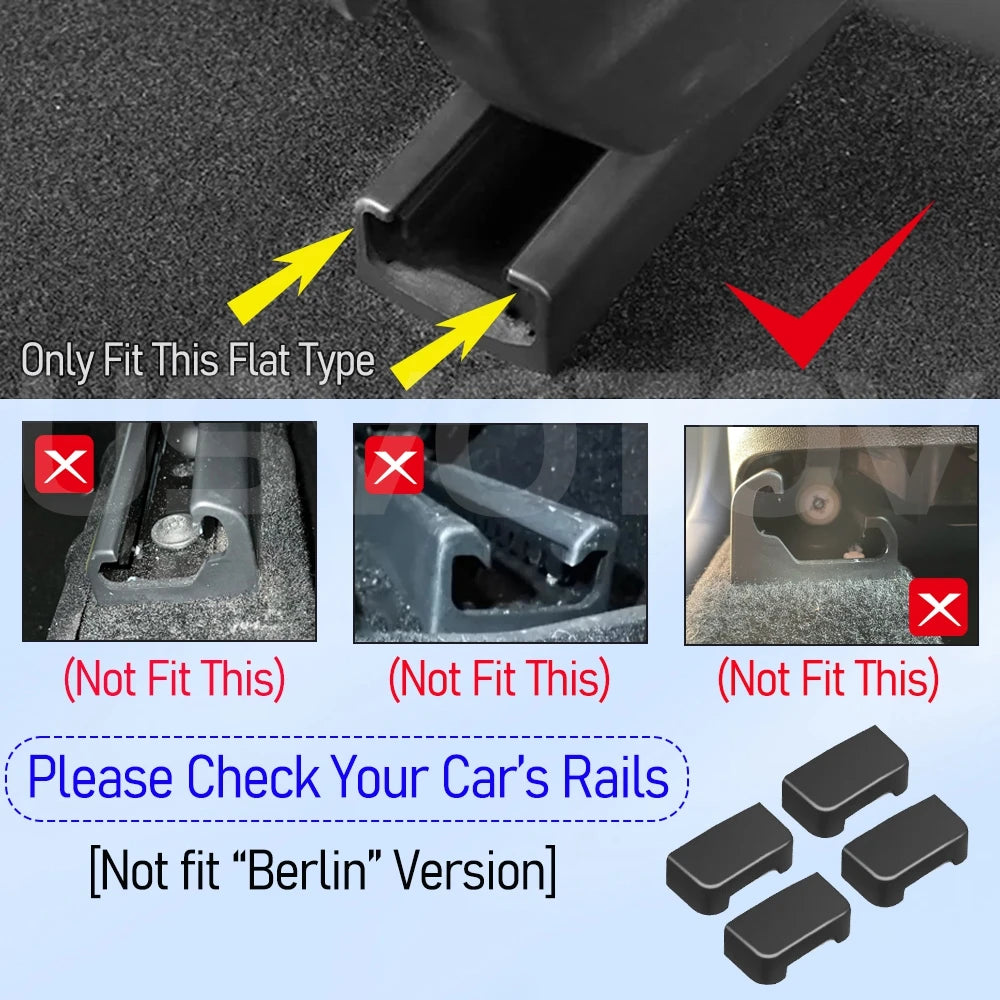 Only Fit This Flat Type

(Not Fit This)

(Not Fit This)

(Not Fit This)

Please Check Your Car's Rails

[Not fit "Berlin" Version]