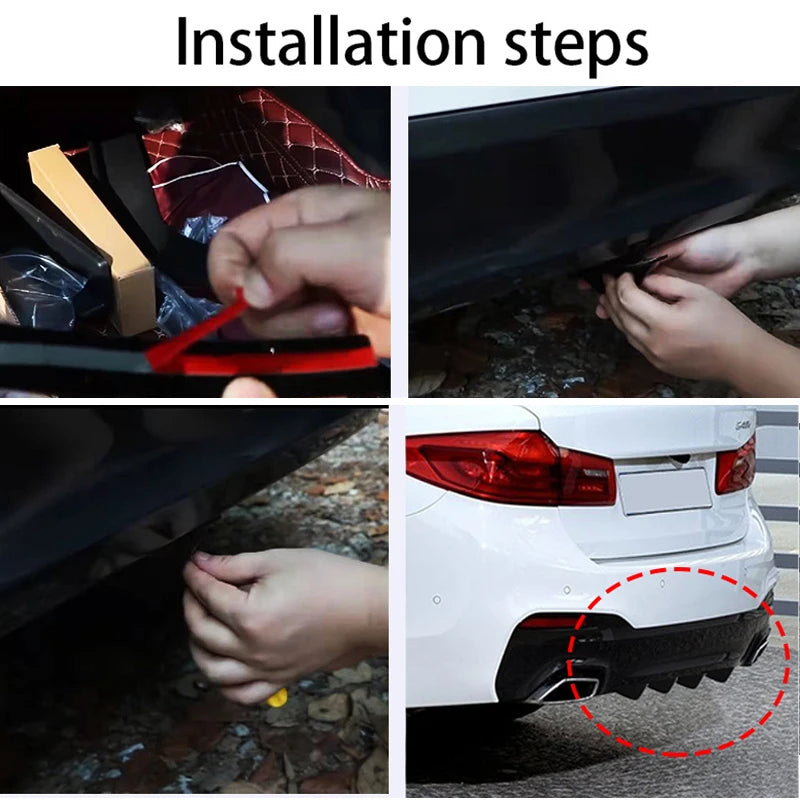 Installation steps