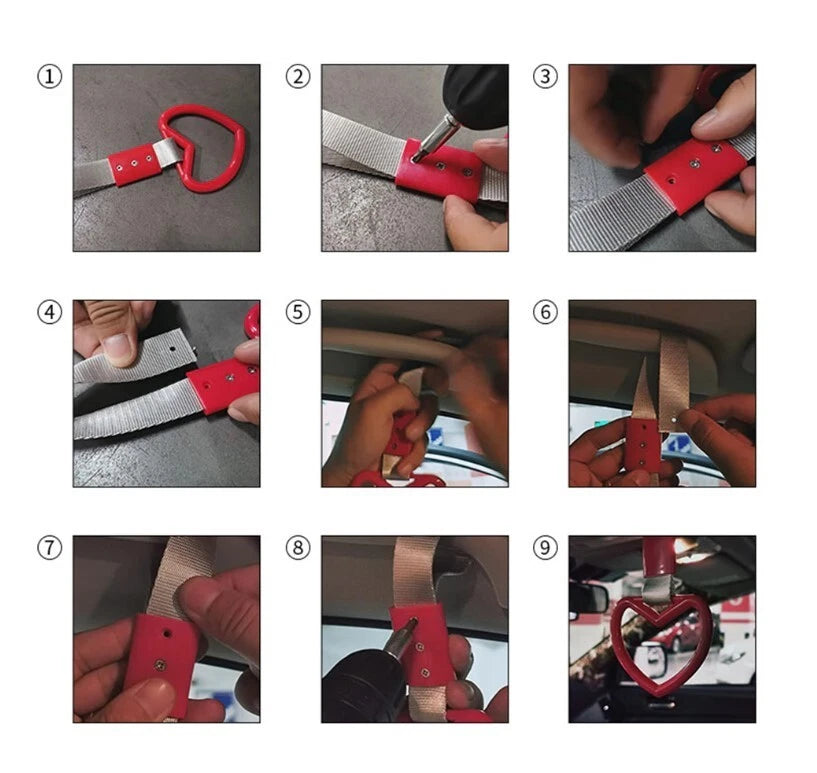 ①

②

③

④

⑤

⑥

⑦

⑧

⑨